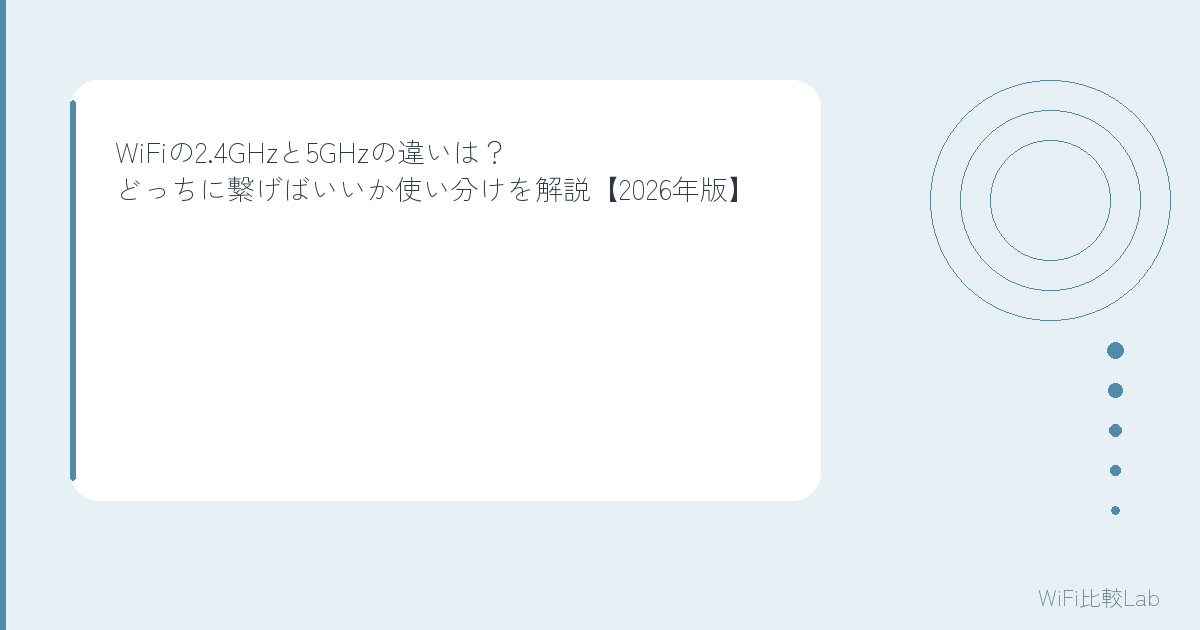 WiFiの2.4GHzと5GHzの違いは？
どっちに繋げばいいか使い分けを解説【2026年版】

WiFi比較Lab